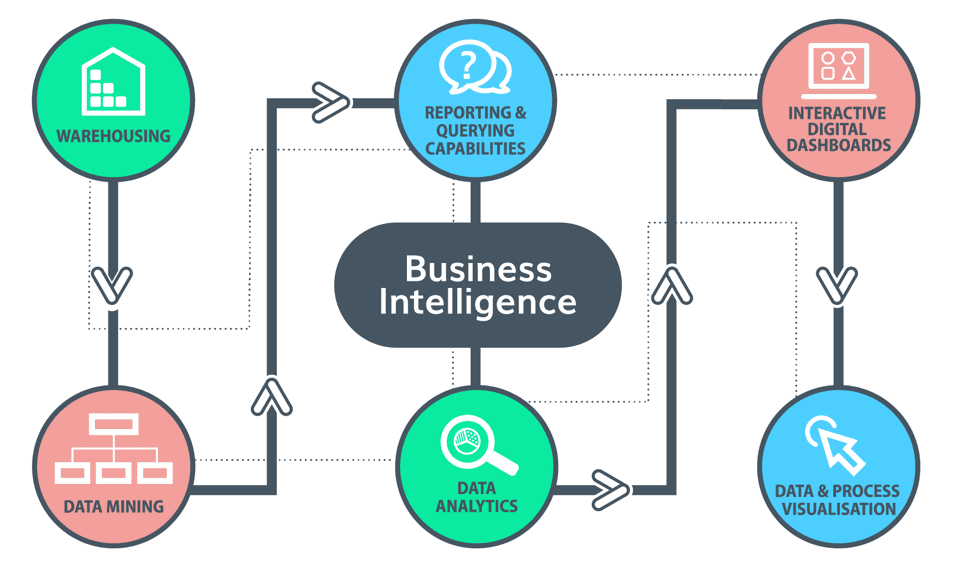 WAREHOUSING

REPORTING & QUERYING CAPABILITIES

INTERACTIVE DIGITAL DASHBOARDS

Business Intelligence

DATA MINING

DATA ANALYTICS

DATA & PROCESS VISUALISATION